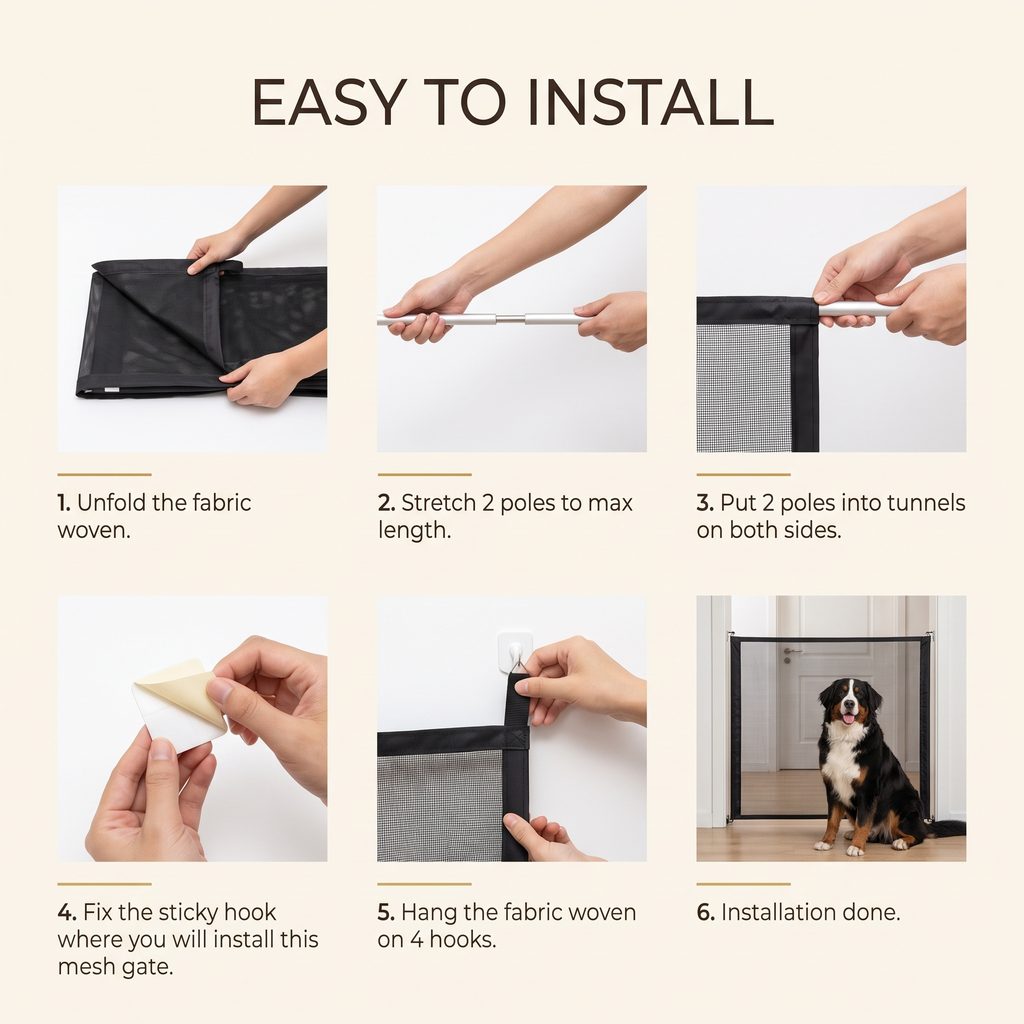 EASY TO INSTALL

1. Unfold the fabric woven.

2. Stretch 2 poles to max length.

3. Put 2 poles into tunnels on both sides.

4. Fix the sticky hook where you will install this mesh gate.

5. Hang the fabric woven on 4 hooks.

6. Installation done.